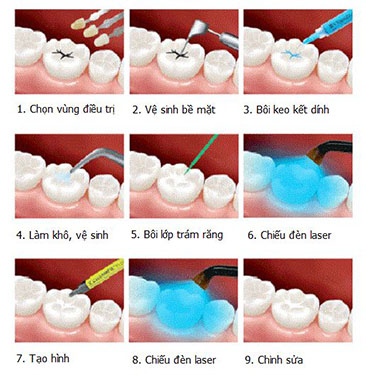 1. Chọn vùng điều trị

2. Vệ sinh bề mặt

3. Bôi keo kết dính

4. Làm khô, vệ sinh

5. Bôi lớp trám răng

6. Chiếu đèn laser

7. Tạo hình

8. Chiếu đèn laser

9. Chỉnh sửa